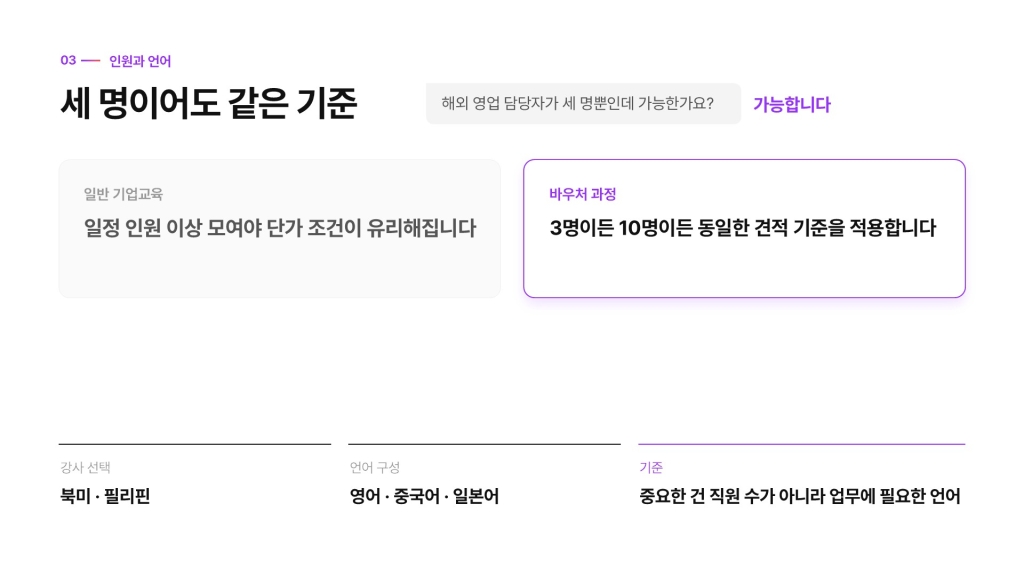 03 — 인원과 언어

세 명이어도 같은 기준

해외 영업 담당자가 세 명뿐인데 가능한가요?

가능합니다

일반 기업교육

일정 인원 이상 모여야 단가 조건이 유리해집니다

바우처 과정

3명이든 10명이든 동일한 견적 기준을 적용합니다

강사 선택

북미 · 필리핀

언어 구성

영어 · 중국어 · 일본어

기준

중요한 건 직원 수가 아니라 업무에 필요한 언어